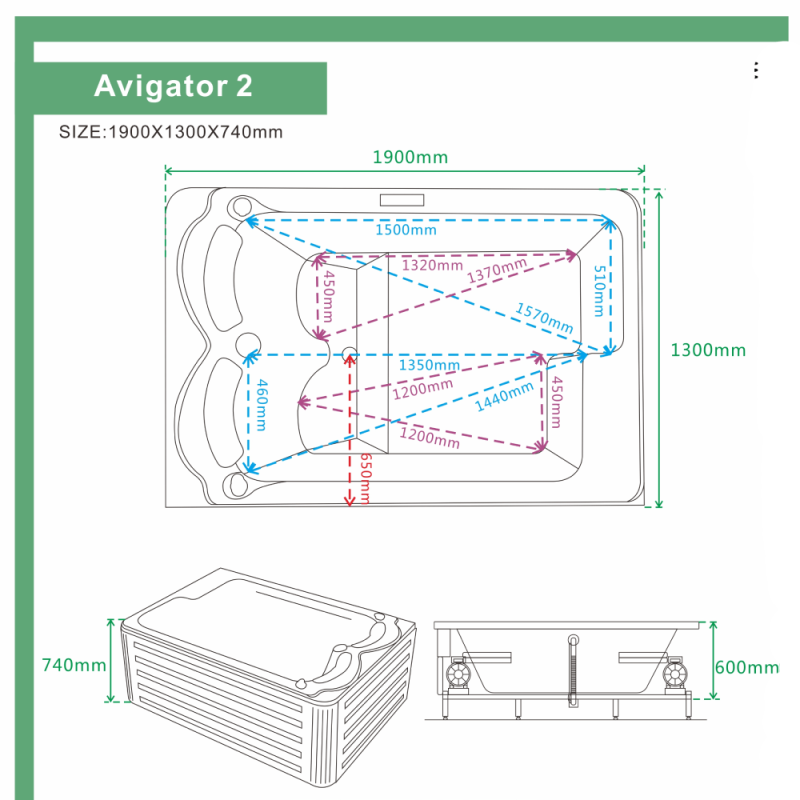 Avigator 2

SIZE:1900X1300X740mm

1900mm

1500mm

1320mm

1370mm

450mm

510mm

1570mm

1300mm

1350mm

1200mm

1440mm

460mm

450mm

1200mm

650mm

740mm

600mm